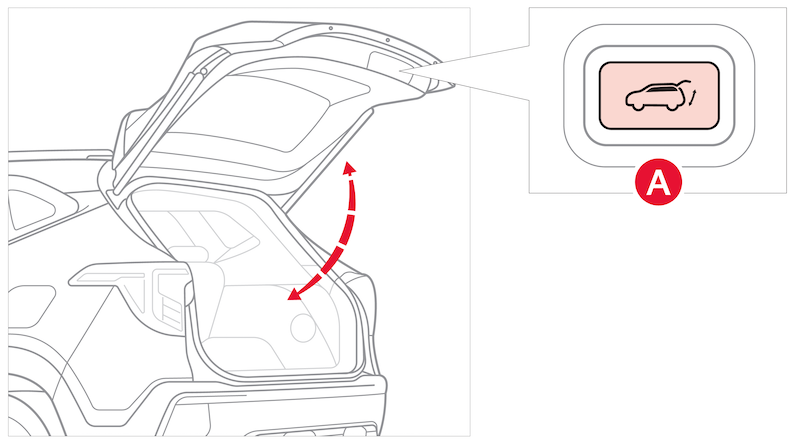 A